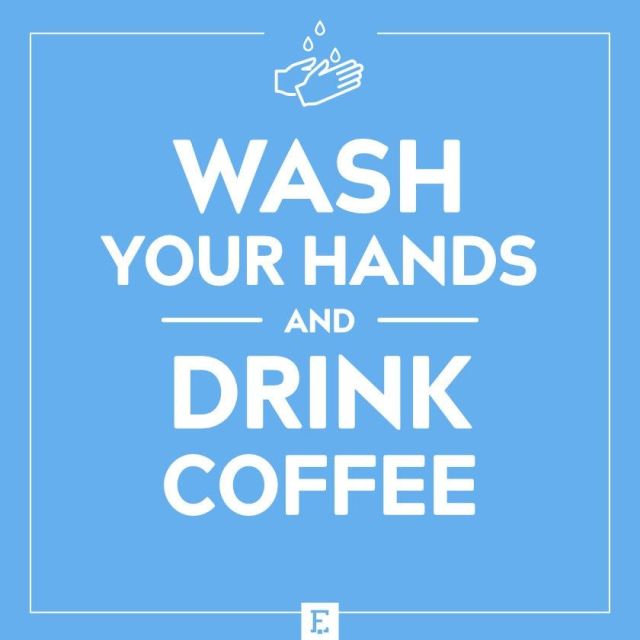 WASH
YOUR HANDS
AND
DRINK
COFFEE

E