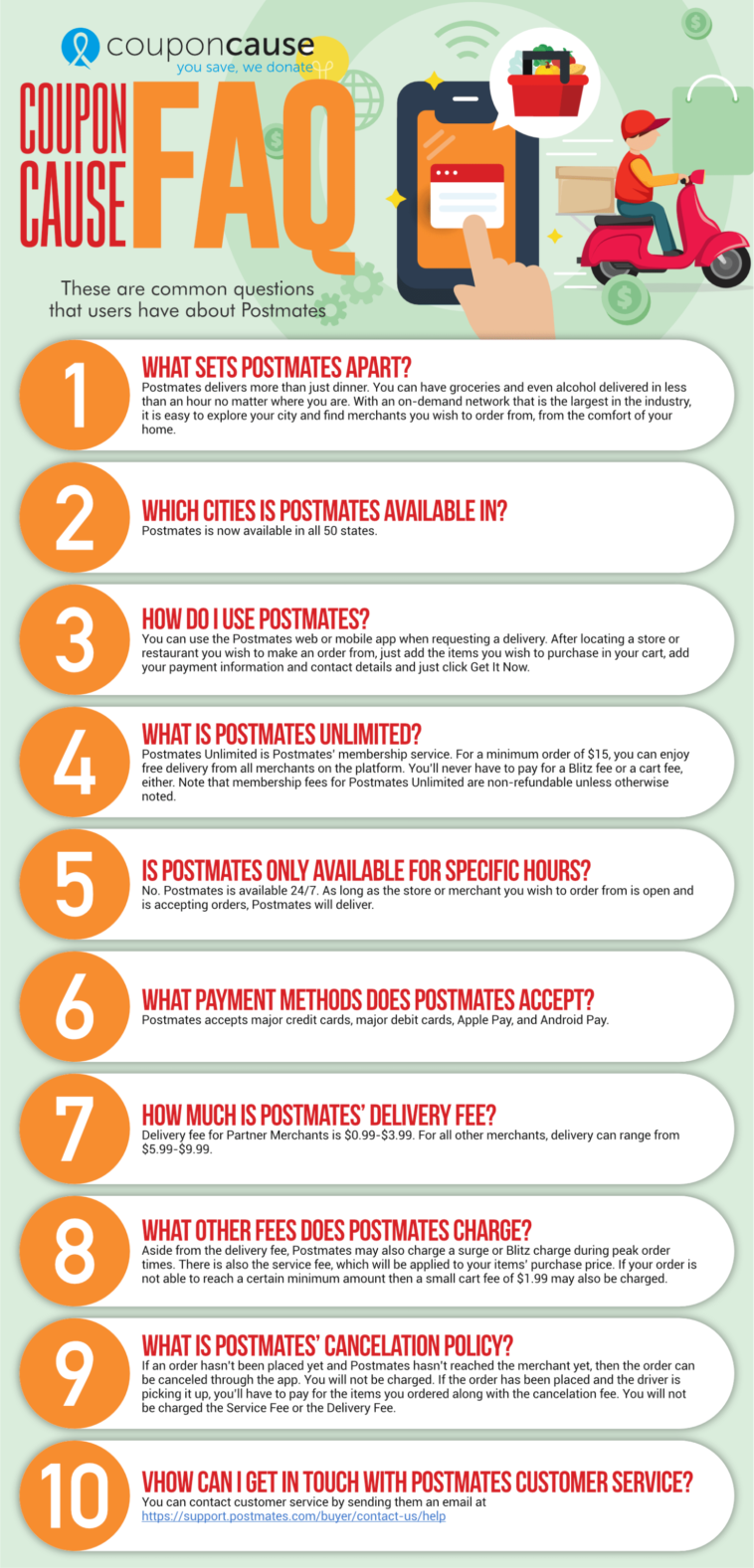 couponcause
you save, we donate

COUPON CAUSE FAQ

These are common questions that users have about Postmates

1
WHAT SETS POSTMATES APART?
Postmates delivers more than just dinner. You can have groceries and even alcohol delivered in less than an hour no matter where you are. With an on-demand network that is the largest in the industry, it is easy to explore your city and find merchants you wish to order from, from the comfort of your home.

2
WHICH CITIES IS POSTMATES AVAILABLE IN?
Postmates is now available in all 50 states.

3
HOW DO I USE POSTMATES?
You can use the Postmates web or mobile app when requesting a delivery. After locating a store or restaurant you wish to make an order from, just add the items you wish to purchase in your cart, add your payment information and contact details and just click Get It Now.

4
WHAT IS POSTMATES UNLIMITED?
Postmates Unlimited is Postmates' membership service. For a minimum order of $15, you can enjoy free delivery from all merchants on the platform. You'll never have to pay for a Blitz fee or a cart fee, either. Note that membership fees for Postmates Unlimited are non-refundable unless otherwise noted.

5
IS POSTMATES ONLY AVAILABLE FOR SPECIFIC HOURS?
No. Postmates is available 24/7. As long as the store or merchant you wish to order from is open and is accepting orders, Postmates will deliver.

6
WHAT PAYMENT METHODS DOES POSTMATES ACCEPT?
Postmates accepts major credit cards, major debit cards, Apple Pay, and Android Pay.

7
HOW MUCH IS POSTMATES' DELIVERY FEE?
Delivery fee for Partner Merchants is $0.99-$3.99. For all other merchants, delivery can range from $5.99-$9.99.

8
WHAT OTHER FEES DOES POSTMATES CHARGE?
Aside from the delivery fee, Postmates may also charge a surge or Blitz charge during peak order times. There is also the service fee, which will be applied to your items' purchase price. If your order is not able to reach a certain minimum amount then a small cart fee of $1.99 may also be charged.

9
WHAT IS POSTMATES' CANCELATION POLICY?
If an order hasn't been placed yet and Postmates hasn't reached the merchant yet, then the order can be canceled through the app. You will not be charged. If the order has been placed and the driver is picking it up, you'll have to pay for the items you ordered along with the cancelation fee. You will not be charged the Service Fee or the Delivery Fee.

10
VHOW CAN I GET IN TOUCH WITH POSTMATES CUSTOMER SERVICE?
You can contact customer service by sending them an email at https://support.postmates.com/buyer/contact-us/help