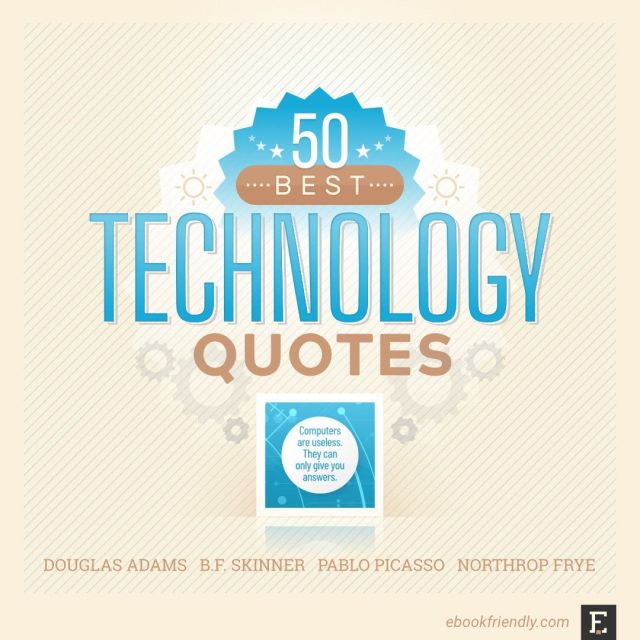 50
BEST
TECHNOLOGY
QUOTES

Computers are useless. They can only give you answers.

DOUGLAS ADAMS B.F. SKINNER PABLO PICASSO NORTHROP FRYE

ebookfriendly.com
F.