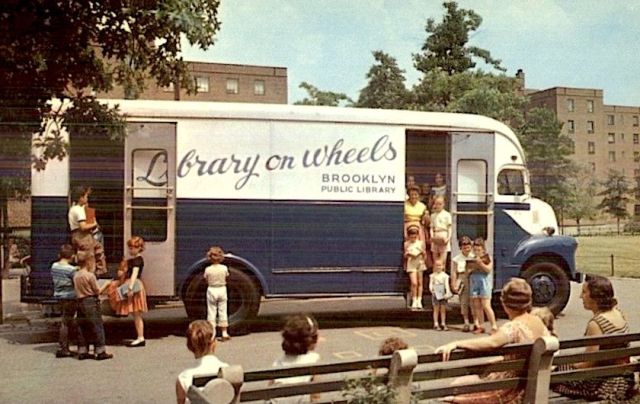 Library on wheels
BROOKLYN
PUBLIC LIBRARY