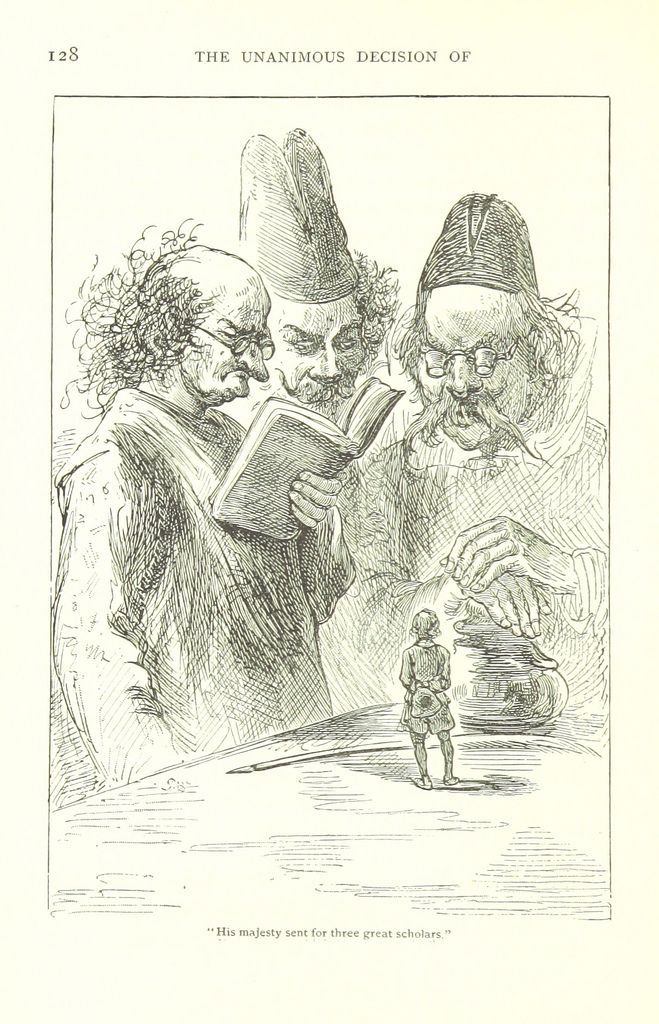 128 THE UNANIMOUS DECISION OF

"His majesty sent for three great scholars."