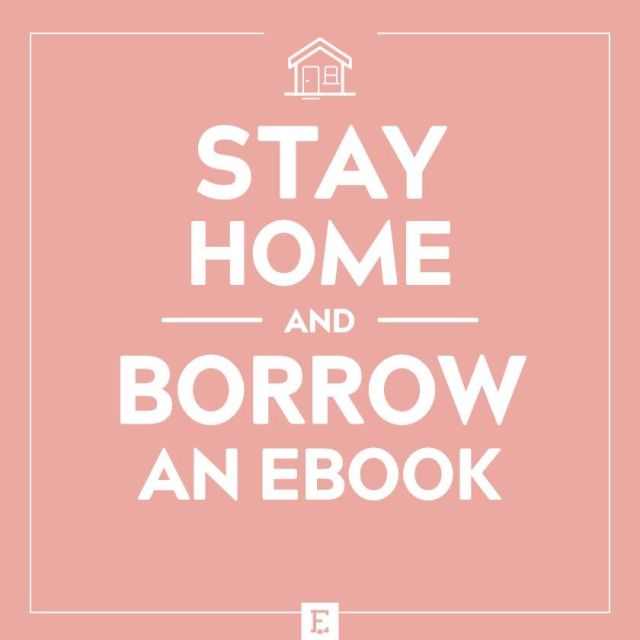 STAY
HOME
AND
BORROW
AN EBOOK

E