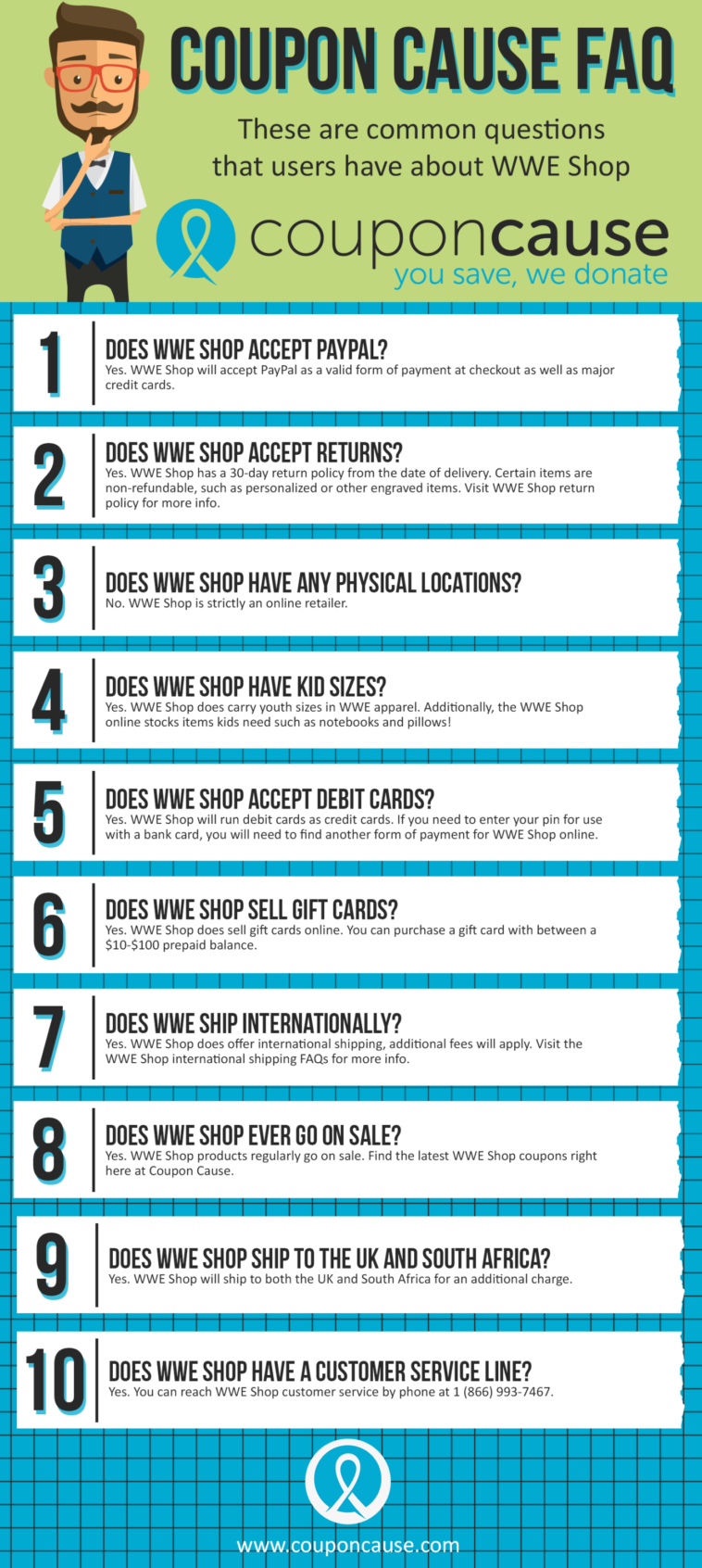 COUPON CAUSE FAQ

These are common questions that users have about WWE Shop

couponcause
you save, we donate

1
DOES WWE SHOP ACCEPT PAYPAL?
Yes. WWE Shop will accept PayPal as a valid form of payment at checkout as well as major credit cards.

2
DOES WWE SHOP ACCEPT RETURNS?
Yes. WWE Shop has a 30-day return policy from the date of delivery. Certain items are non-refundable, such as personalized or other engraved items. Visit WWE Shop return policy for more info.

3
DOES WWE SHOP HAVE ANY PHYSICAL LOCATIONS?
No. WWE Shop is strictly an online retailer.

4
DOES WWE SHOP HAVE KID SIZES?
Yes. WWE Shop does carry youth sizes in WWE apparel. Additionally, the WWE Shop online stocks items kids need such as notebooks and pillows!

5
DOES WWE SHOP ACCEPT DEBIT CARDS?
Yes. WWE Shop will run debit cards as credit cards. If you need to enter your pin for use with a bank card, you will need to find another form of payment for WWE Shop online.

6
DOES WWE SHOP SELL GIFT CARDS?
Yes. WWE Shop does sell gift cards online. You can purchase a gift card with between a \$10-\$100 prepaid balance.

7
DOES WWE SHIP INTERNATIONALLY?
Yes. WWE Shop does offer international shipping, additional fees will apply. Visit the WWE Shop international shipping FAQs for more info.

8
DOES WWE SHOP EVER GO ON SALE?
Yes. WWE Shop products regularly go on sale. Find the latest WWE Shop coupons right here at Coupon Cause.

9
DOES WWE SHOP SHIP TO THE UK AND SOUTH AFRICA?
Yes. WWE Shop will ship to both the UK and South Africa for an additional charge.

10
DOES WWE SHOP HAVE A CUSTOMER SERVICE LINE?
Yes. You can reach WWE Shop customer service by phone at 1 (866) 993-7467.

www.couponcause.com