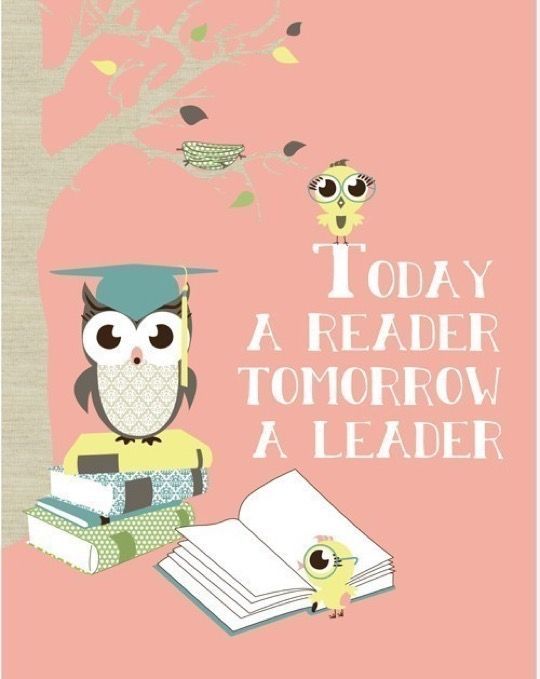 TODAY
A READER
TOMORROW
A LEADER