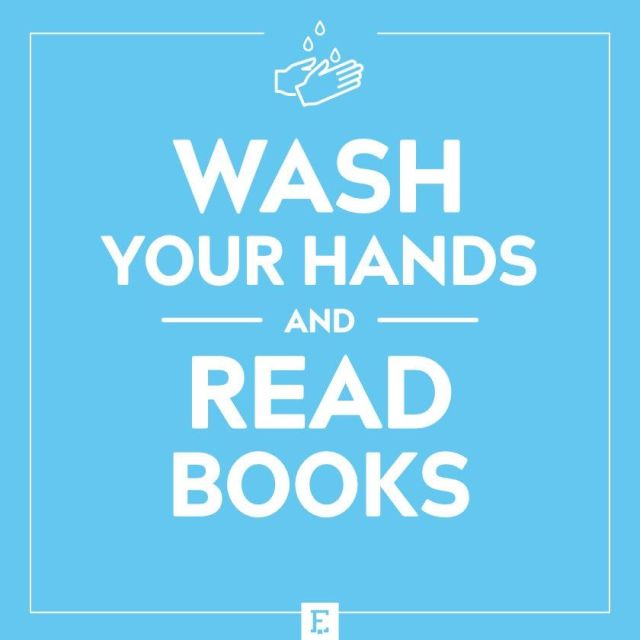 WASH
YOUR HANDS
AND
READ
BOOKS

E