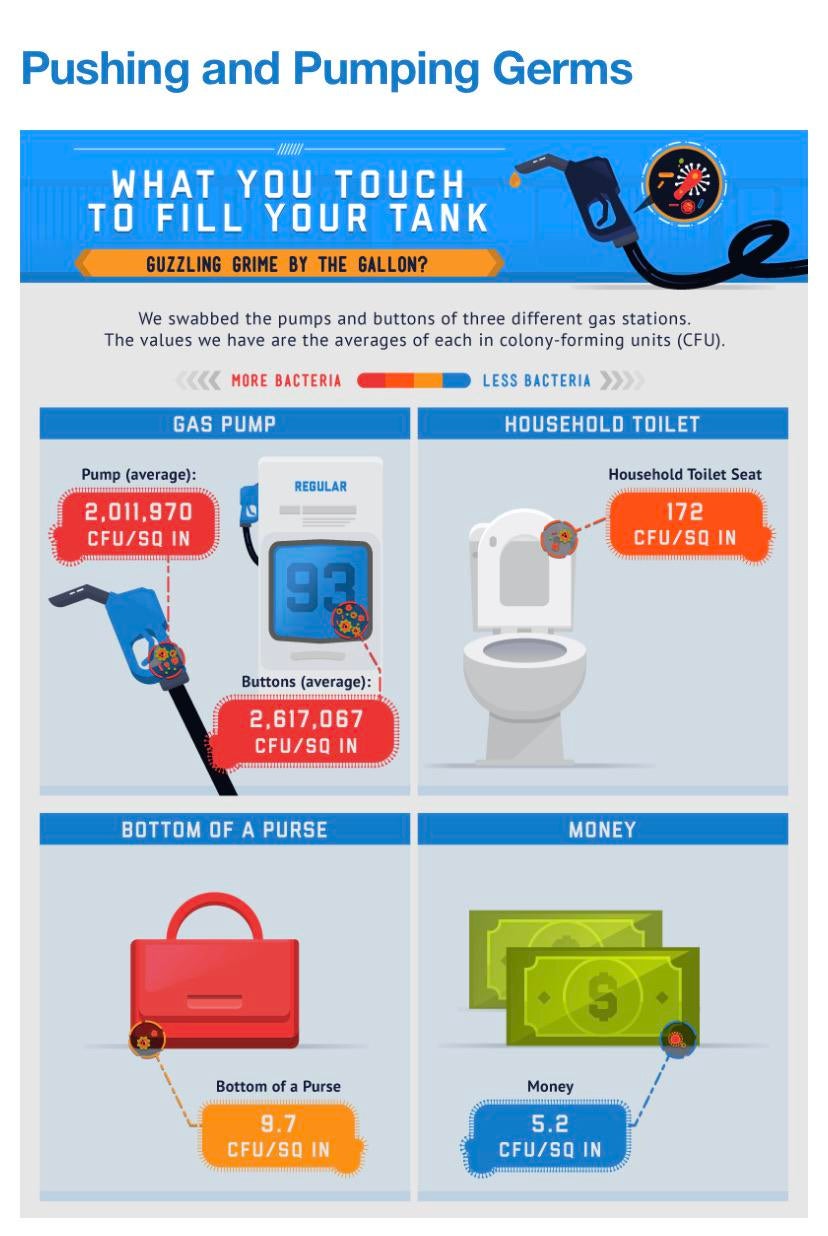 Pushing and Pumping Germs

WHAT YOU TOUCH TO FILL YOUR TANK

GUZZLING GRIME BY THE GALLON?

We swabbed the pumps and buttons of three different gas stations. The values we have are the averages of each in colony-forming units (CFU).

MORE BACTERIA LESS BACTERIA

GAS PUMP

Pump (average):
2,011,970 CFU/SQ IN

REGULAR

93

Buttons (average):
2,617,067 CFU/SQ IN

HOUSEHOLD TOILET

Household Toilet Seat
172 CFU/SQ IN

BOTTOM OF A PURSE

Bottom of a Purse
9.7 CFU/SQ IN

MONEY

$

Money
5.2 CFU/SQ IN