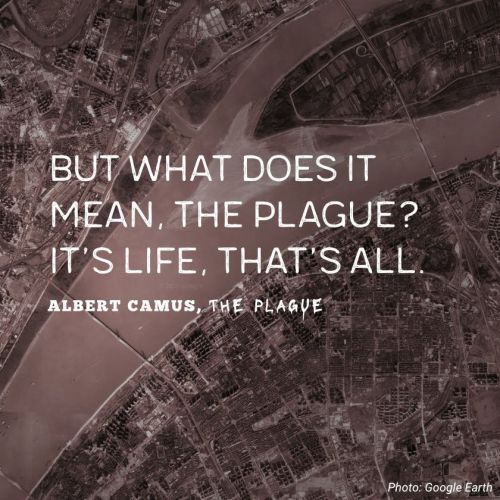 BUT WHAT DOES IT MEAN, THE PLAGUE? IT'S LIFE, THAT'S ALL.

ALBERT CAMUS, THE PLAGUE

Photo: Google Earth