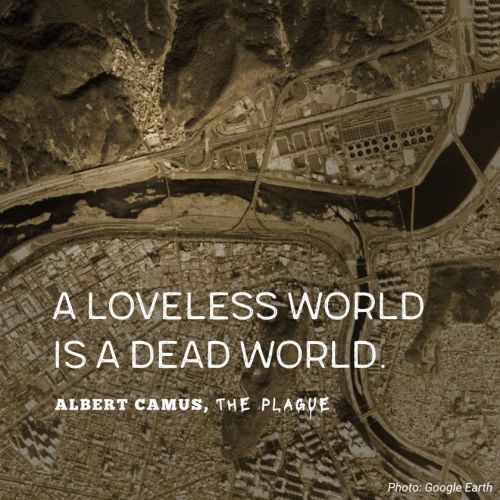 A LOVELESS WORLD IS A DEAD WORLD.

ALBERT CAMUS, THE PLAGUE

Photo: Google Earth