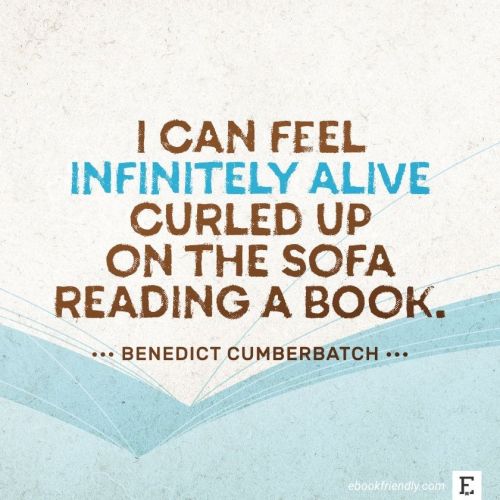 I CAN FEEL INFINITELY ALIVE CURLED UP ON THE SOFA READING A BOOK.

••• BENEDICT CUMBERBATCH •••

ebookfriendly.com

E