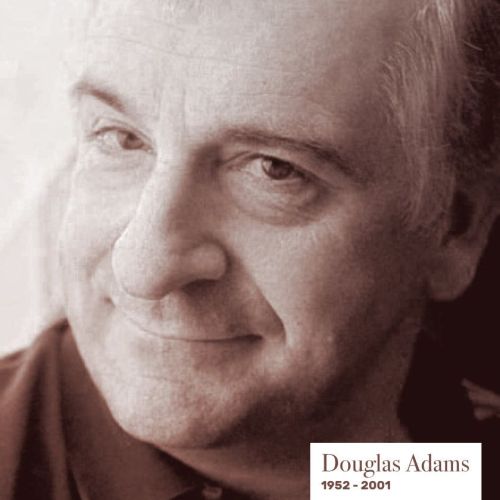 Douglas Adams
1952 - 2001