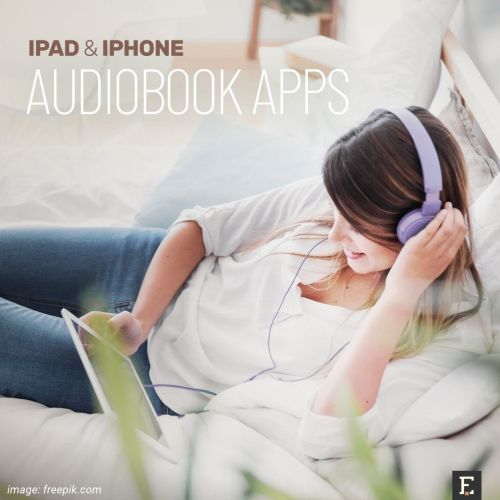 IPAD & IPHONE
AUDIOBOOK APPS

image: freepik.com

E.