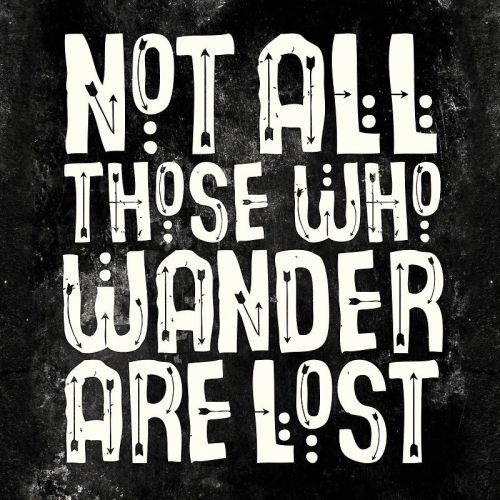 NOT ALL THOSE WHO WANDER ARE LOST