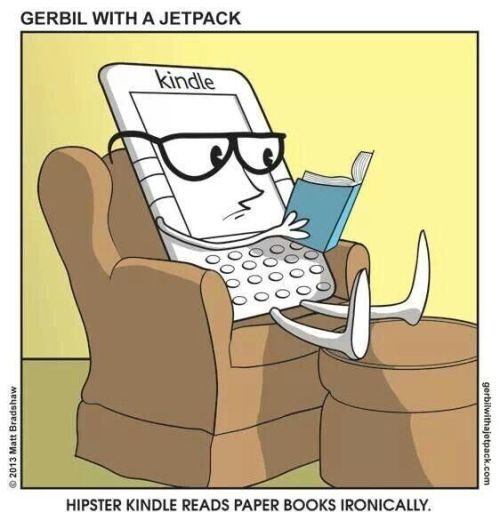 GERBIL WITH A JETPACK

kindle

© 2013 Matt Bradshaw

gerbilwithajetpack.com

HIPSTER KINDLE READS PAPER BOOKS IRONICALLY.