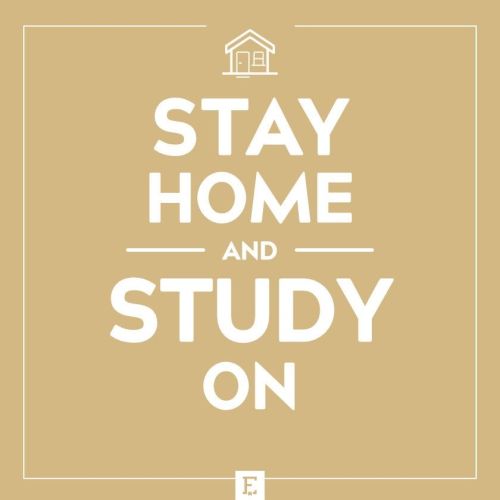 STAY
HOME
AND
STUDY
ON

E