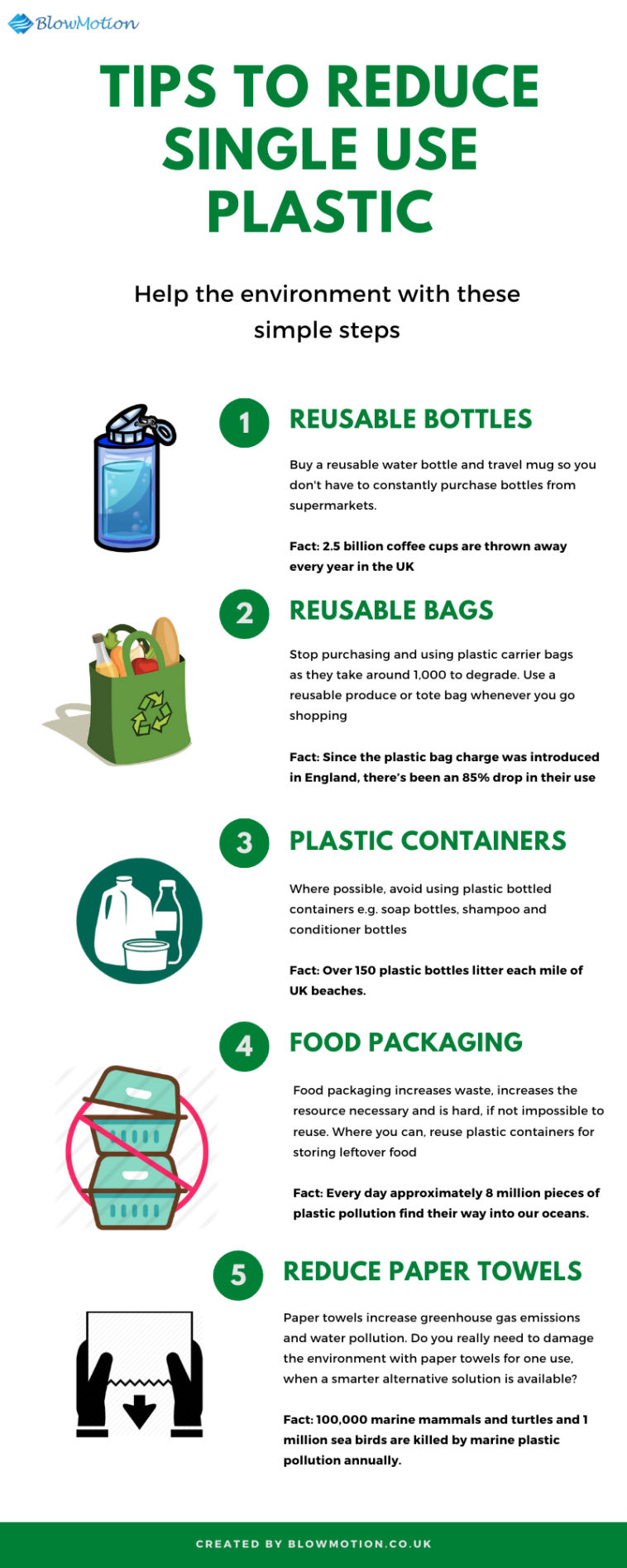 BlowMotion

TIPS TO REDUCE SINGLE USE PLASTIC

Help the environment with these simple steps

1

REUSABLE BOTTLES

Buy a reusable water bottle and travel mug so you don't have to constantly purchase bottles from supermarkets.

Fact: 2.5 billion coffee cups are thrown away every year in the UK

2

REUSABLE BAGS

Stop purchasing and using plastic carrier bags as they take around 1,000 to degrade. Use a reusable produce or tote bag whenever you go shopping

Fact: Since the plastic bag charge was introduced in England, there's been an 85% drop in their use

3

PLASTIC CONTAINERS

Where possible, avoid using plastic bottled containers e.g. soap bottles, shampoo and conditioner bottles

Fact: Over 150 plastic bottles litter each mile of UK beaches.

4

FOOD PACKAGING

Food packaging increases waste, increases the resource necessary and is hard, if not impossible to reuse. Where you can, reuse plastic containers for storing leftover food

Fact: Every day approximately 8 million pieces of plastic pollution find their way into our oceans.

5

REDUCE PAPER TOWELS

Paper towels increase greenhouse gas emissions and water pollution. Do you really need to damage the environment with paper towels for one use, when a smarter alternative solution is available?

Fact: 100,000 marine mammals and turtles and 1 million sea birds are killed by marine plastic pollution annually.

CREATED BY BLOWMOTION.CO.UK