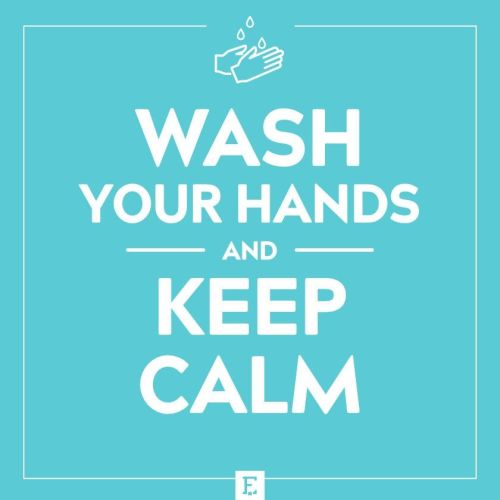 WASH
YOUR HANDS
AND
KEEP
CALM

E