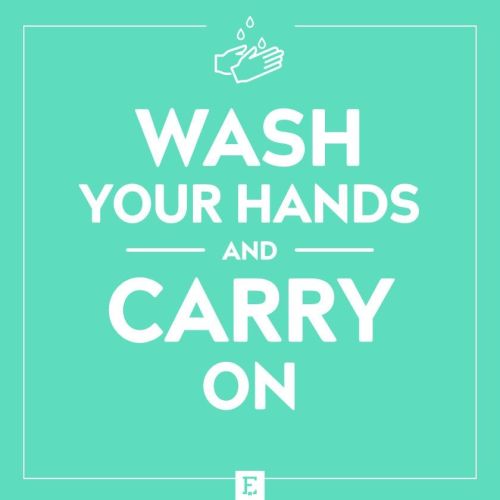 WASH
YOUR HANDS
AND
CARRY
ON

E