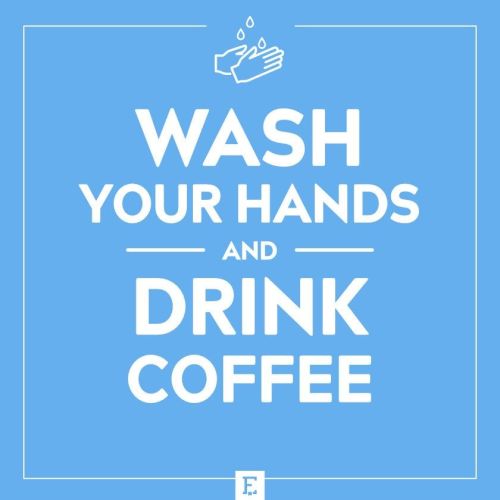 WASH
YOUR HANDS
AND
DRINK
COFFEE

E