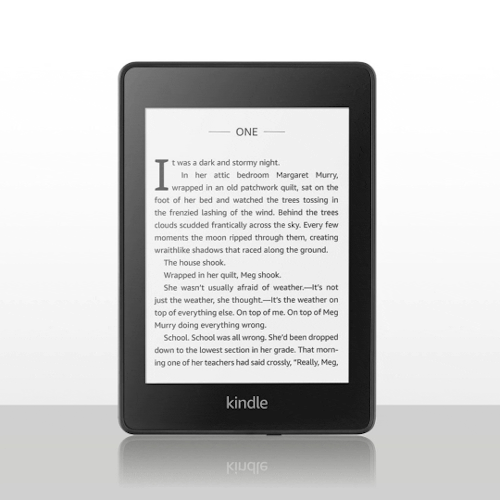 ONE

It was a dark and stormy night.

In her attic bedroom Margaret Murry, wrapped in an old patchwork quilt, sat on the foot of her bed and watched the trees tossing in the frenzied lashing of the wind. Behind the trees clouds scudded frantically across the sky. Every few moments the moon ripped through them, creating wraithlike shadows that raced along the ground.

The house shook.

Wrapped in her quilt, Meg shook.

She wasn't usually afraid of weather.—It's not just the weather, she thought.—It's the weather on top of everything else. On top of me. On top of Meg Murry doing everything wrong.

School. School was all wrong. She'd been dropped down to the lowest section in her grade. That morning one of her teachers had said crossly, "Really, Meg,

kindle