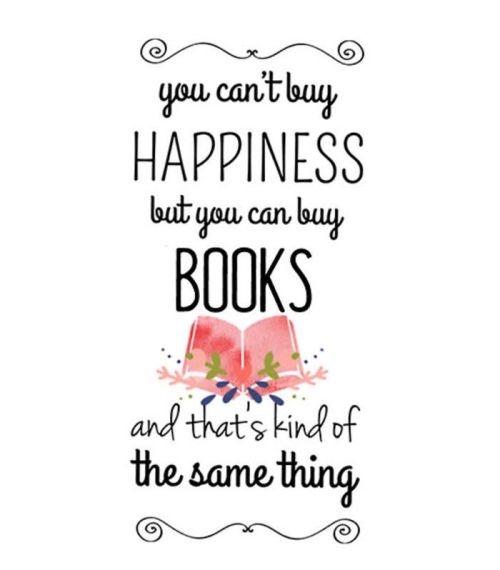 you can't buy
HAPPINESS
but you can buy
BOOKS
and that's kind of
the same thing