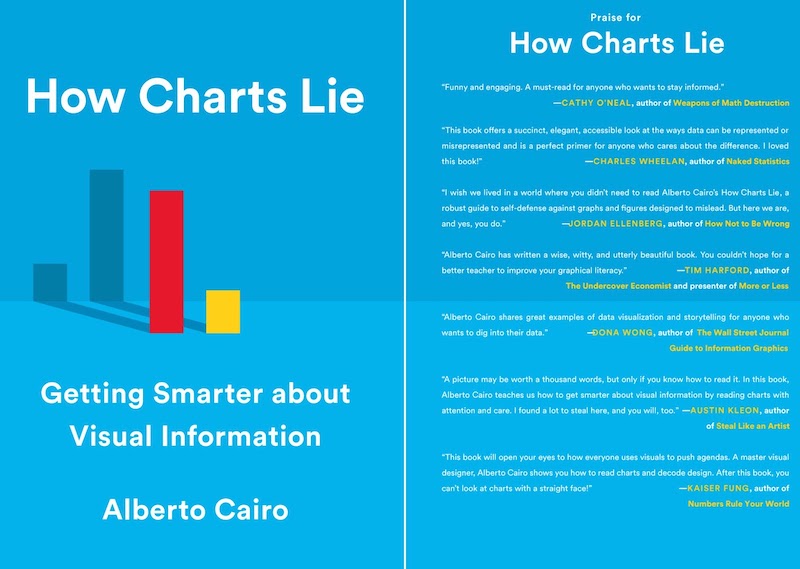 How Charts Lie

Getting Smarter about Visual Information

Alberto Cairo

Praise for

How Charts Lie

"Funny and engaging. A must-read for anyone who wants to stay informed."
—CATHY O'NEAL, author of Weapons of Math Destruction

"This book offers a succinct, elegant, accessible look at the ways data can be represented or misrepresented and is a perfect primer for anyone who cares about the difference. I loved this book!" —CHARLES WHEELAN, author of Naked Statistics

"I wish we lived in a world where you didn't need to read Alberto Cairo's How Charts Lie, a robust guide to self-defense against graphs and figures designed to mislead. But here we are, and yes, you do." —JORDAN ELLENBERG, author of How Not to Be Wrong

"Alberto Cairo has written a wise, witty, and utterly beautiful book. You couldn't hope for a better teacher to improve your graphical literacy." —TIM HARFORD, author of The Undercover Economist and presenter of More or Less

"Alberto Cairo shares great examples of data visualization and storytelling for anyone who wants to dig into their data." —DONA WONG, author of The Wall Street Journal Guide to Information Graphics

"A picture may be worth a thousand words, but only if you know how to read it. In this book, Alberto Cairo teaches us how to get smarter about visual information by reading charts with attention and care. I found a lot to steal here, and you will, too." —AUSTIN KLEON, author of Steal Like an Artist

"This book will open your eyes to how everyone uses visuals to push agendas. A master visual designer, Alberto Cairo shows you how to read charts and decode design. After this book, you can't look at charts with a straight face!" —KAISER FUNG, author of Numbers Rule Your World