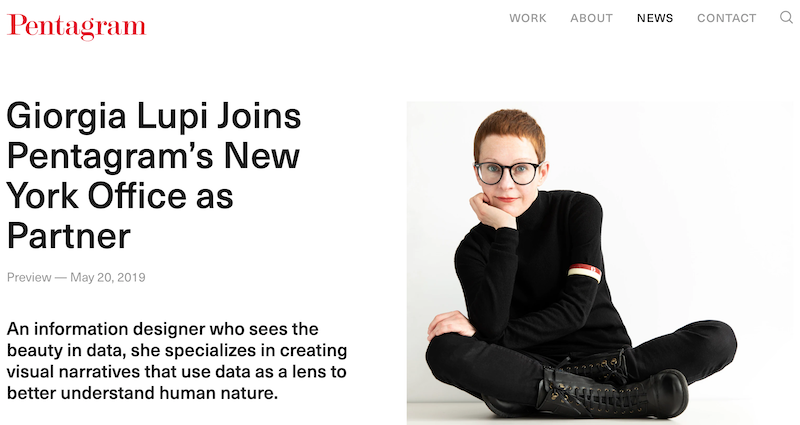 Pentagram

WORK ABOUT NEWS CONTACT

Giorgia Lupi Joins Pentagram's New York Office as Partner

Preview — May 20, 2019

An information designer who sees the beauty in data, she specializes in creating visual narratives that use data as a lens to better understand human nature.