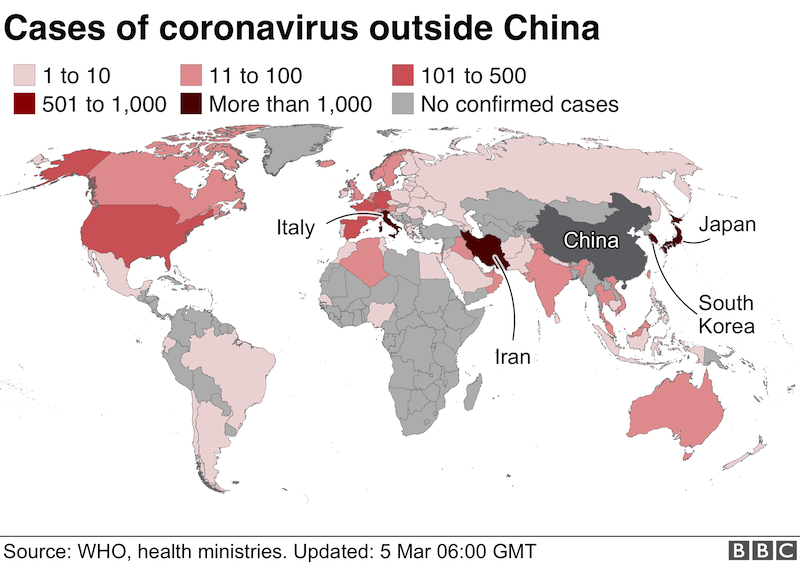 Cases of coronavirus outside China

1 to 10
11 to 100
101 to 500
501 to 1,000
More than 1,000
No confirmed cases

Italy
China
Japan
South Korea
Iran

Source: WHO, health ministries. Updated: 5 Mar 06:00 GMT

BBC