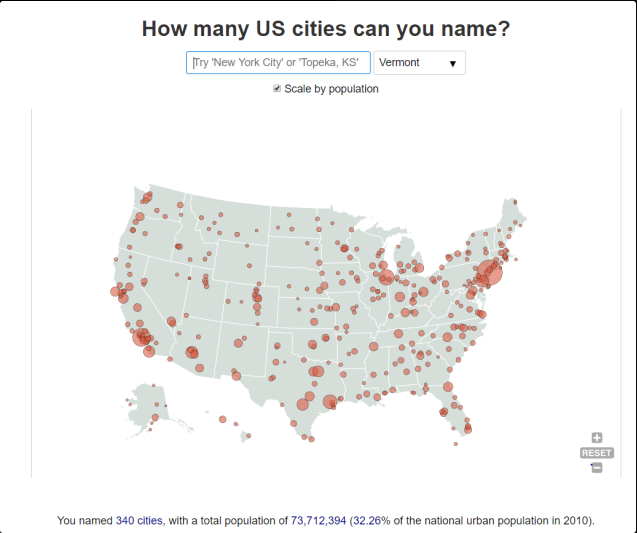 How many US cities can you name?

Try 'New York City' or 'Topeka, KS'

Vermont ▼

Scale by population

+
RESET
−

You named 340 cities, with a total population of 73,712,394 (32.26% of the national urban population in 2010).