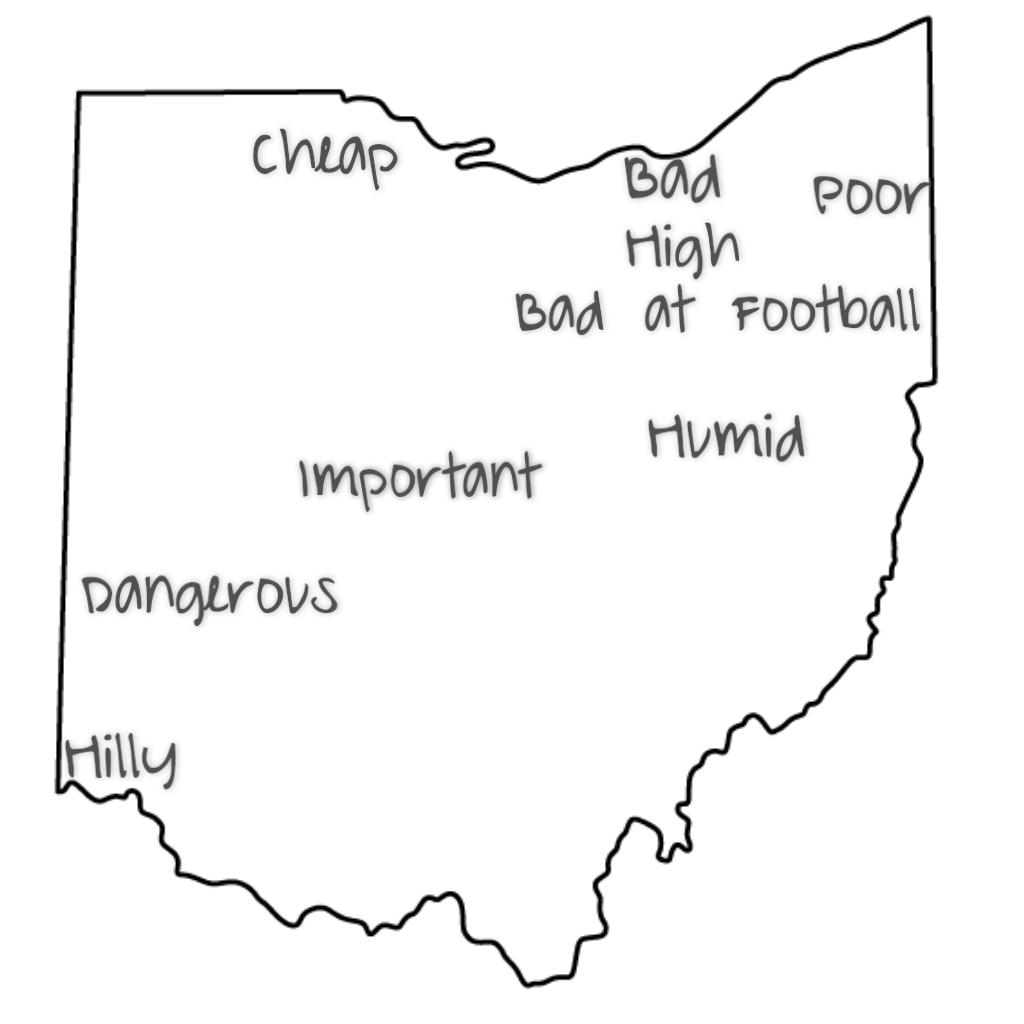 Cheap

Bad

Poor

High

Bad at Football

Humid

Important

Dangerous

Hilly