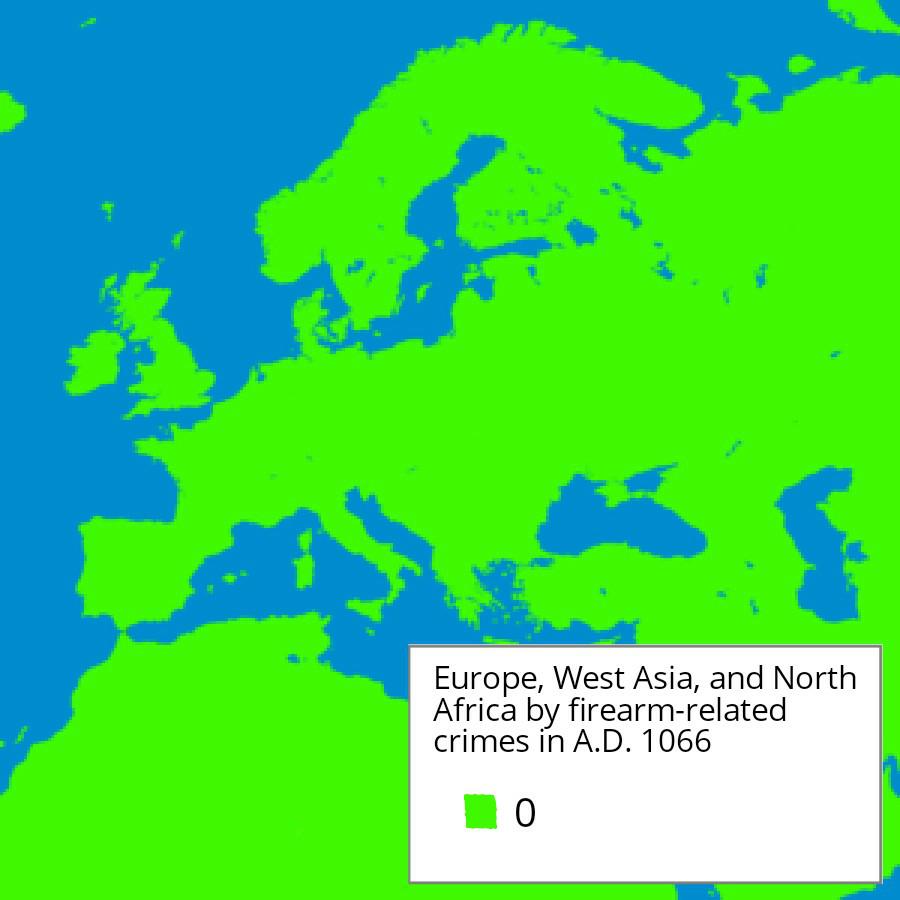 Europe, West Asia, and North Africa by firearm-related crimes in A.D. 1066

0