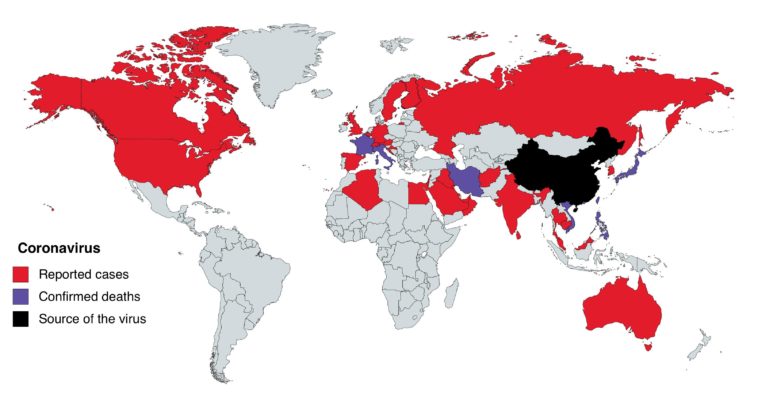 Coronavirus
Reported cases
Confirmed deaths
Source of the virus