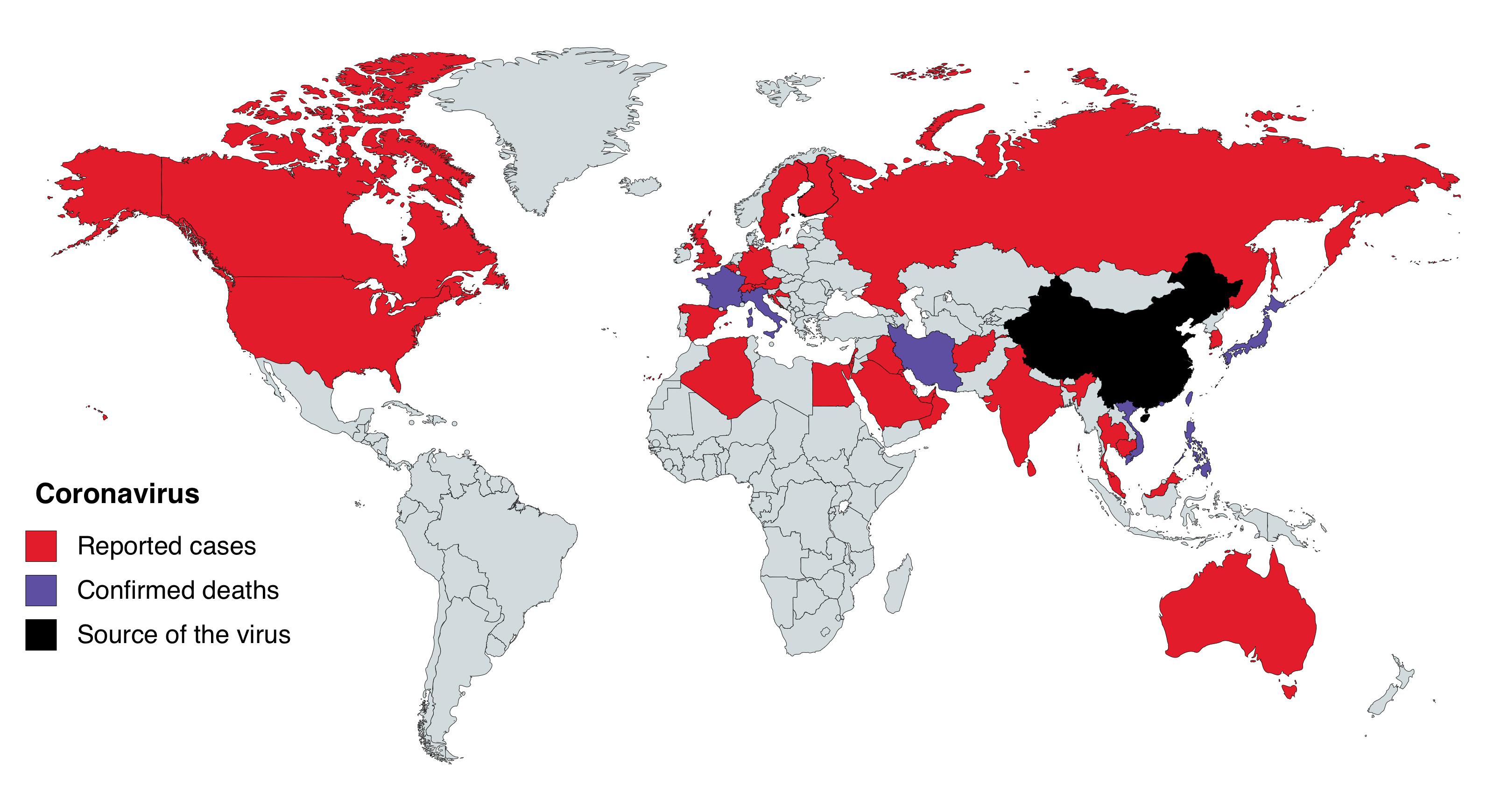 Coronavirus

Reported cases

Confirmed deaths

Source of the virus