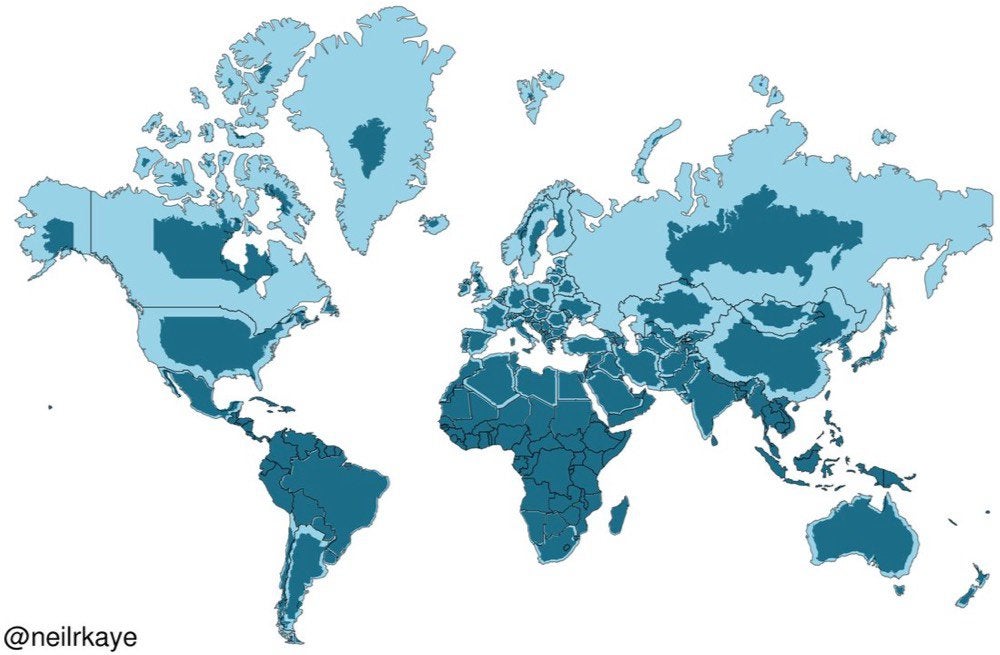 @neilrkaye