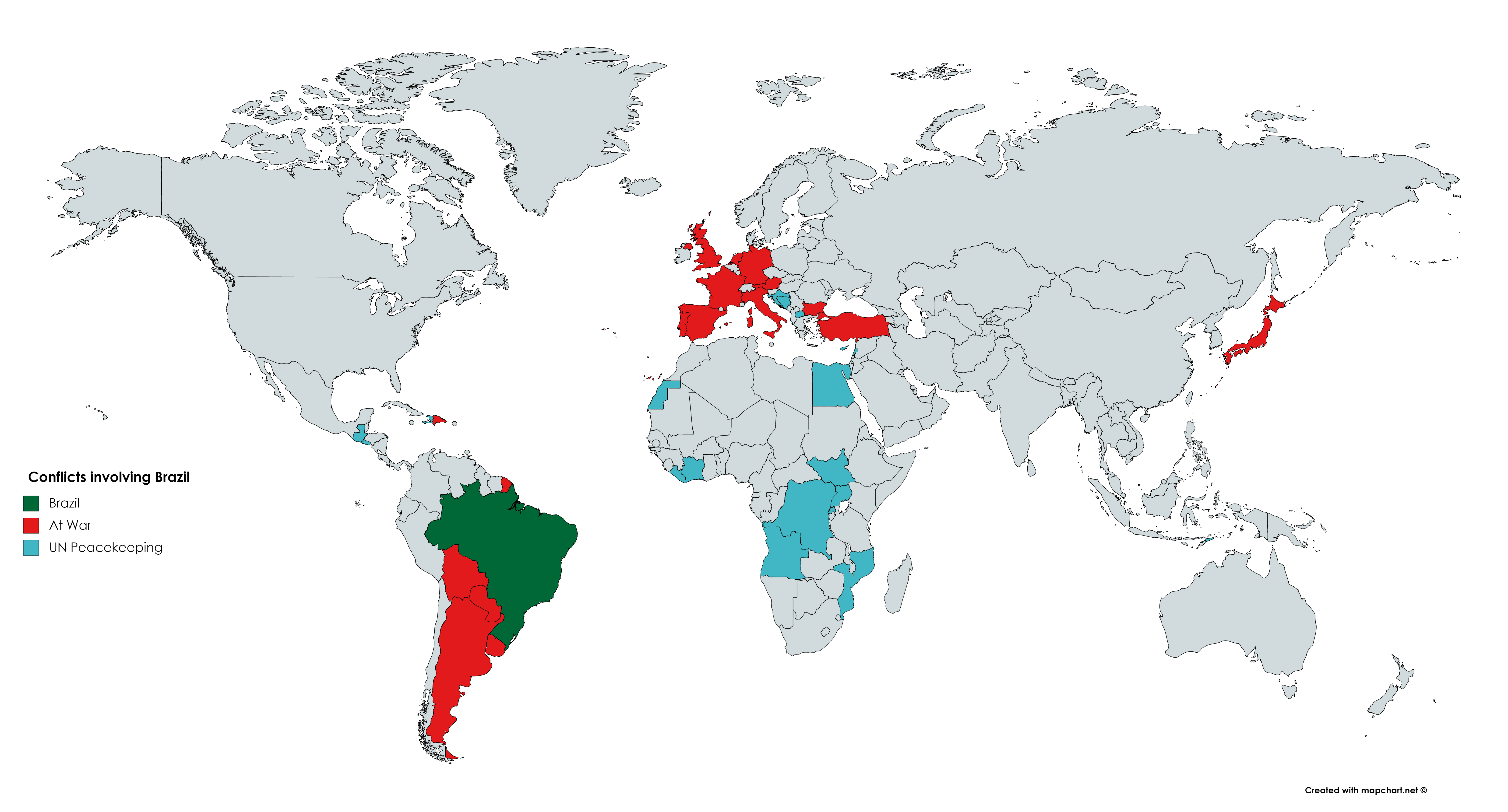 Conflicts involving Brazil

Brazil

At War

UN Peacekeeping

Created with mapchart.net ©