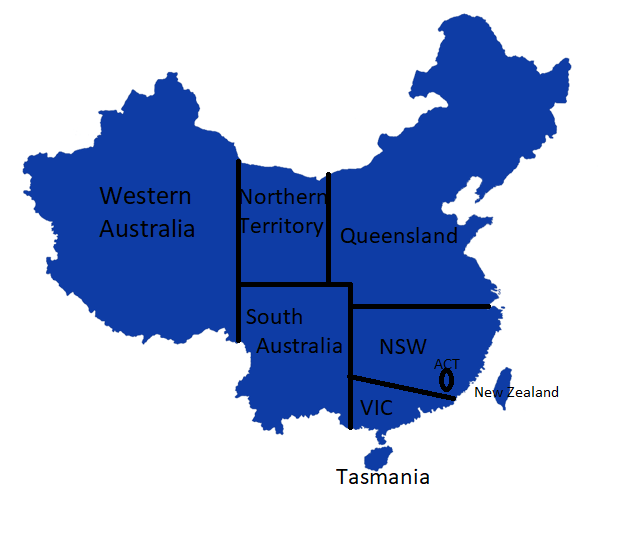 Western Australia

Northern Territory

Queensland

South Australia

NSW

ACT

New Zealand

VIC

Tasmania