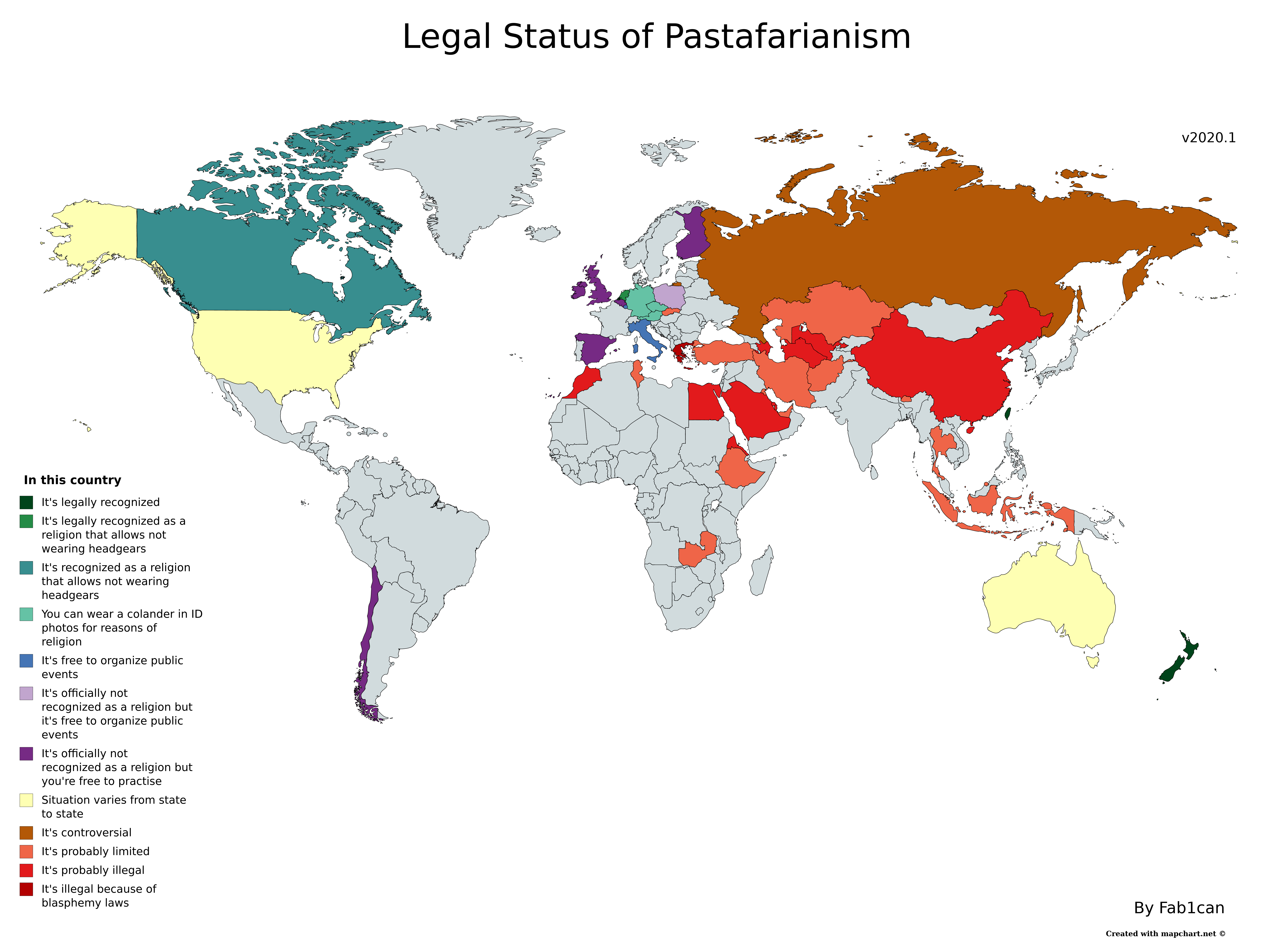 Legal Status of Pastafarianism

v2020.1

In this country

It's legally recognized

It's legally recognized as a religion that allows not wearing headgears

It's recognized as a religion that allows not wearing headgears

You can wear a colander in ID photos for reasons of religion

It's free to organize public events

It's officially not recognized as a religion but it's free to organize public events

It's officially not recognized as a religion but you're free to practise

Situation varies from state to state

It's controversial

It's probably limited

It's probably illegal

It's illegal because of blasphemy laws

By Fab1can

Created with mapchart.net ©