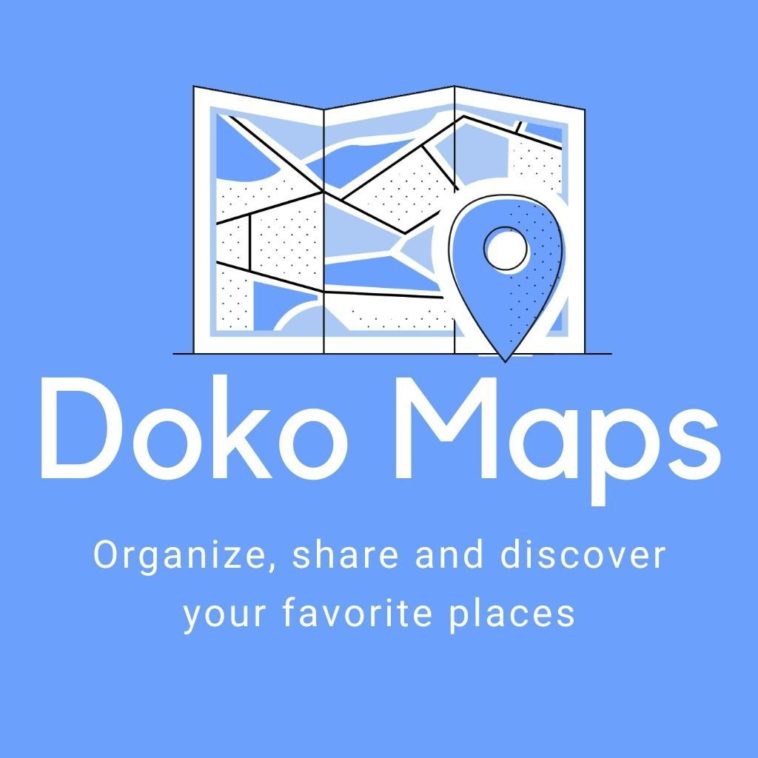 Doko Maps

Organize, share and discover your favorite places