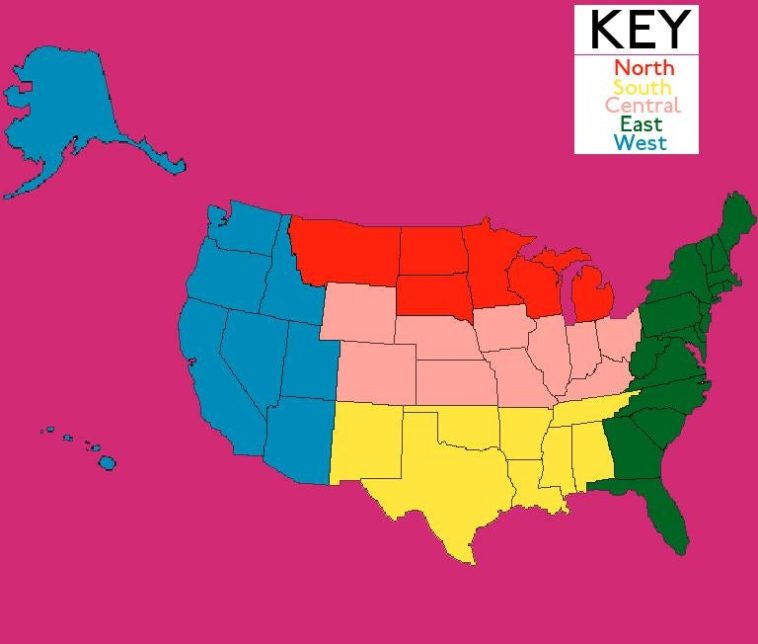 KEY
North
South
Central
East
West