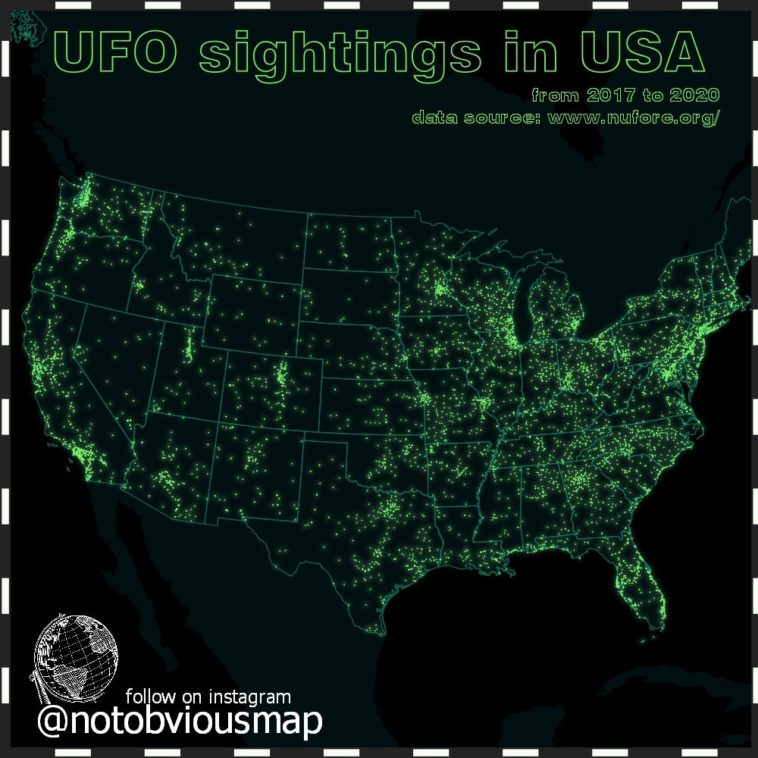 UFO sightings in USA

from 2017 to 2020
data source: www.nuforc.org/

follow on instagram
@notobviousmap