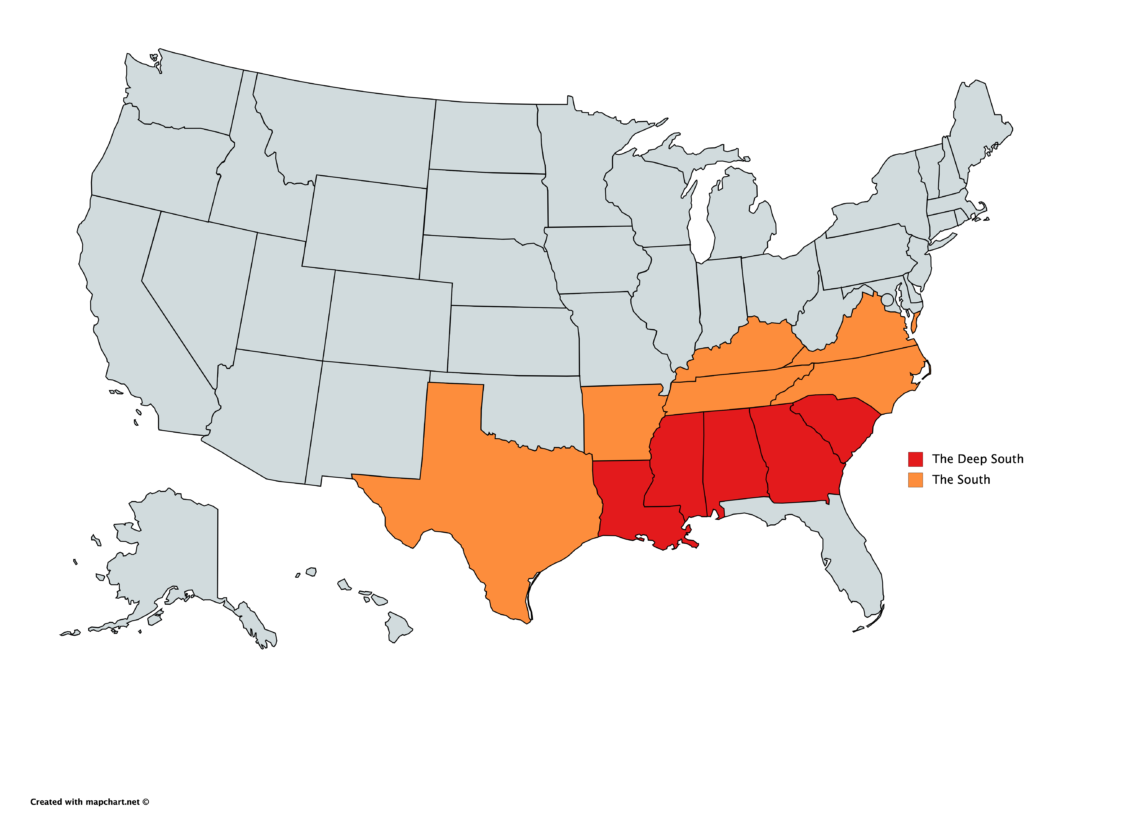 The Deep South
The South

Created with mapchart.net ©