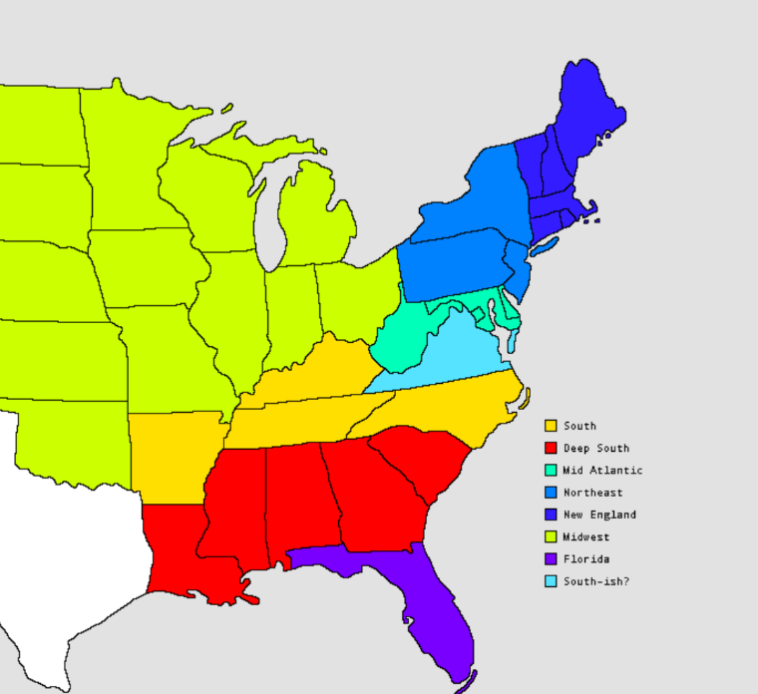 South
Deep South
Mid Atlantic
Northeast
New England
Midwest
Florida
South-ish?