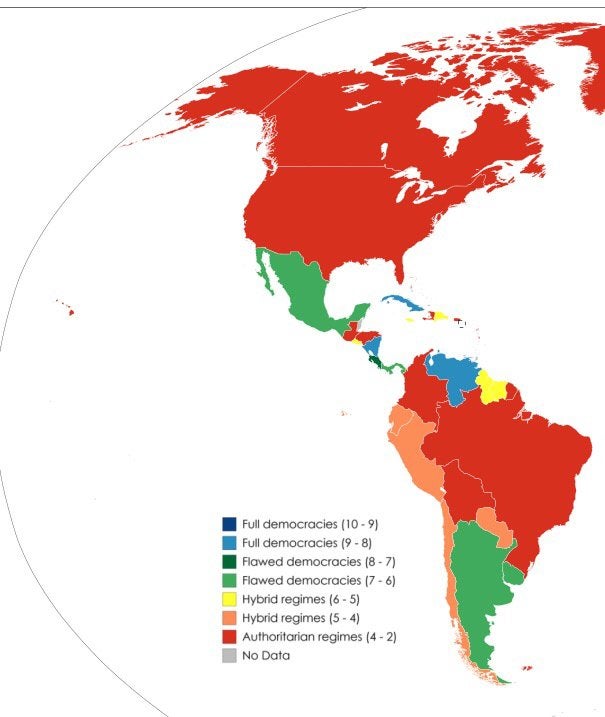 Full democracies (10 - 9)
Full democracies (9 - 8)
Flawed democracies (8 - 7)
Flawed democracies (7 - 6)
Hybrid regimes (6 - 5)
Hybrid regimes (5 - 4)
Authoritarian regimes (4 - 2)
No Data