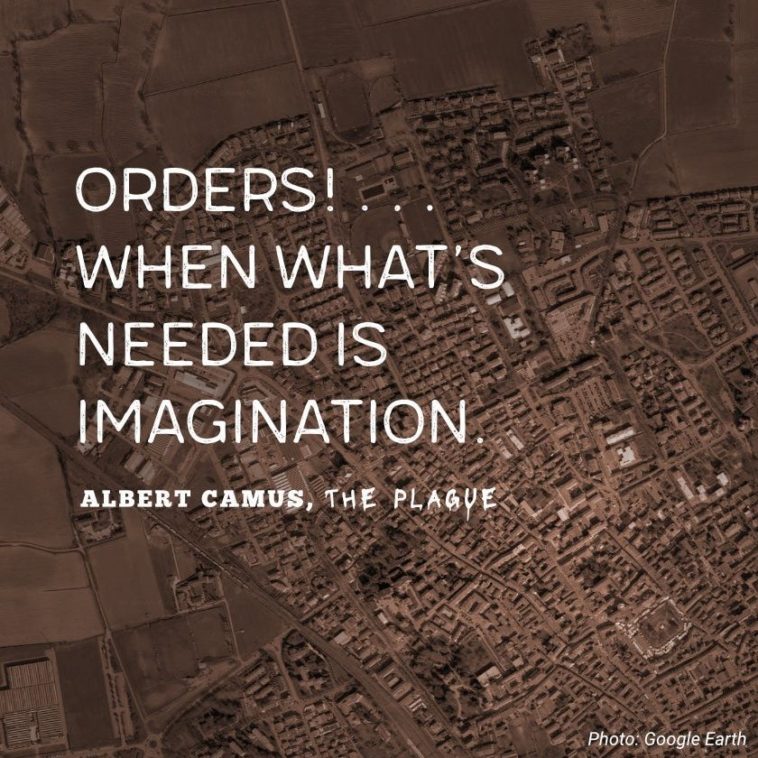 ORDERS! . . . WHEN WHAT'S NEEDED IS IMAGINATION.

ALBERT CAMUS, THE PLAGUE

Photo: Google Earth