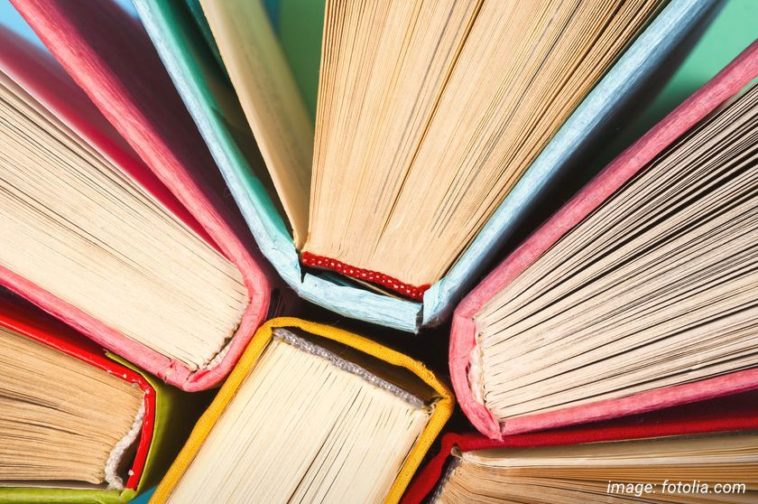 image: fotolia.com