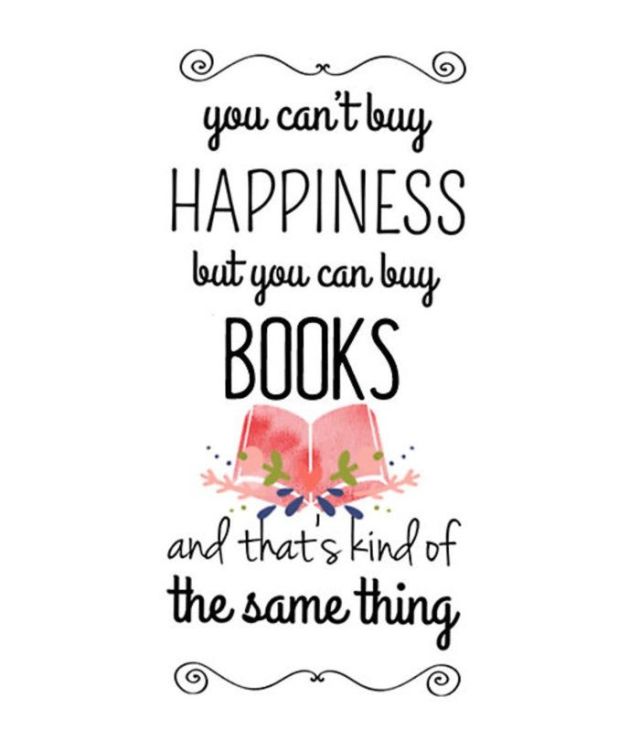 you can't buy
HAPPINESS
but you can buy
BOOKS
and that's kind of
the same thing