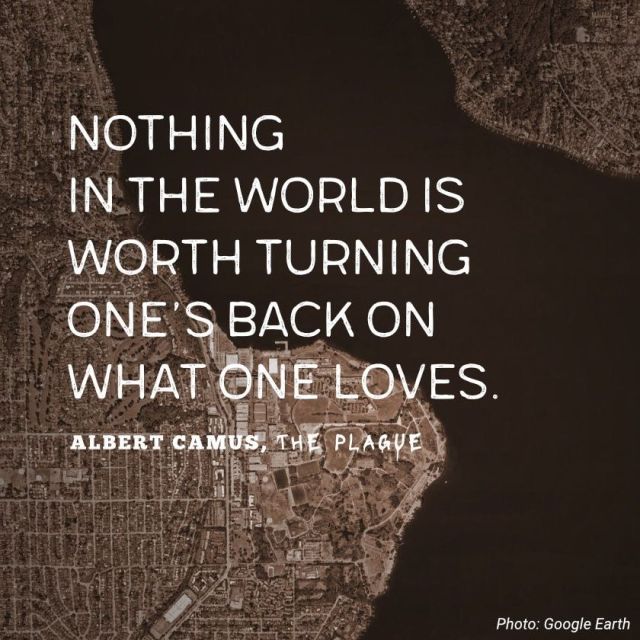 NOTHING IN THE WORLD IS WORTH TURNING ONE'S BACK ON WHAT ONE LOVES.

ALBERT CAMUS, THE PLAGUE

Photo: Google Earth