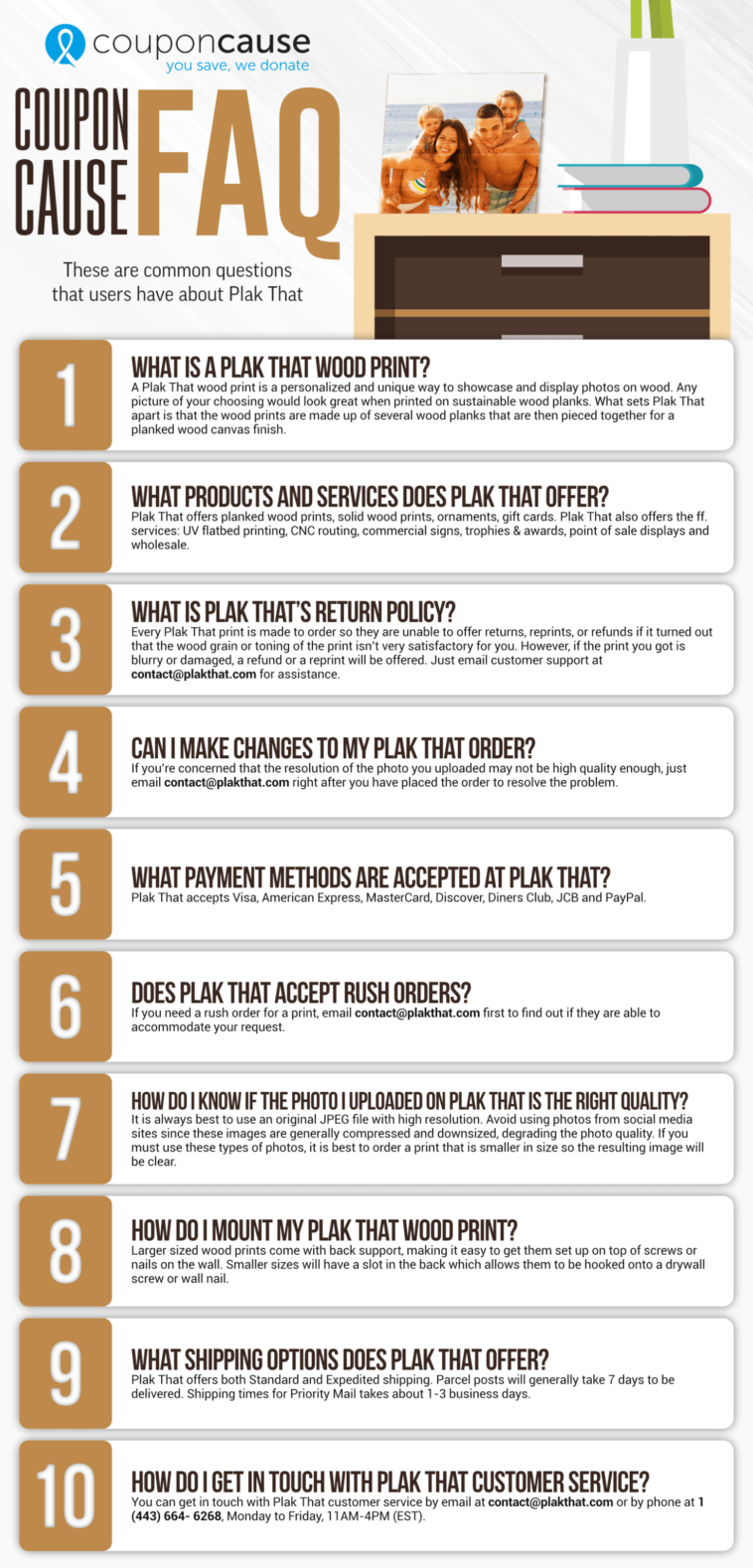 couponcause
you save, we donate

COUPON CAUSE FAQ

These are common questions that users have about Plak That

1
WHAT IS A PLAK THAT WOOD PRINT?
A Plak That wood print is a personalized and unique way to showcase and display photos on wood. Any picture of your choosing would look great when printed on sustainable wood planks. What sets Plak That apart is that the wood prints are made up of several wood planks that are then pieced together for a planked wood canvas finish.

2
WHAT PRODUCTS AND SERVICES DOES PLAK THAT OFFER?
Plak That offers planked wood prints, solid wood prints, ornaments, gift cards. Plak That also offers the ff. services: UV flatbed printing, CNC routing, commercial signs, trophies & awards, point of sale displays and wholesale.

3
WHAT IS PLAK THAT'S RETURN POLICY?
Every Plak That print is made to order so they are unable to offer returns, reprints, or refunds if it turned out that the wood grain or toning of the print isn't very satisfactory for you. However, if the print you got is blurry or damaged, a refund or a reprint will be offered. Just email customer support at contact@plakthat.com for assistance.

4
CAN I MAKE CHANGES TO MY PLAK THAT ORDER?
If you're concerned that the resolution of the photo you uploaded may not be high quality enough, just email contact@plakthat.com right after you have placed the order to resolve the problem.

5
WHAT PAYMENT METHODS ARE ACCEPTED AT PLAK THAT?
Plak That accepts Visa, American Express, MasterCard, Discover, Diners Club, JCB and PayPal.

6
DOES PLAK THAT ACCEPT RUSH ORDERS?
If you need a rush order for a print, email contact@plakthat.com first to find out if they are able to accommodate your request.

7
HOW DO I KNOW IF THE PHOTO I UPLOADED ON PLAK THAT IS THE RIGHT QUALITY?
It is always best to use an original JPEG file with high resolution. Avoid using photos from social media sites since these images are generally compressed and downsized, degrading the photo quality. If you must use these types of photos, it is best to order a print that is smaller in size so the resulting image will be clear.

8
HOW DO I MOUNT MY PLAK THAT WOOD PRINT?
Larger sized wood prints come with back support, making it easy to get them set up on top of screws or nails on the wall. Smaller sizes will have a slot in the back which allows them to be hooked onto a drywall screw or wall nail.

9
WHAT SHIPPING OPTIONS DOES PLAK THAT OFFER?
Plak That offers both Standard and Expedited shipping. Parcel posts will generally take 7 days to be delivered. Shipping times for Priority Mail takes about 1-3 business days.

10
HOW DO I GET IN TOUCH WITH PLAK THAT CUSTOMER SERVICE?
You can get in touch with Plak That customer service by email at contact@plakthat.com or by phone at 1 (443) 664- 6268, Monday to Friday, 11AM-4PM (EST).