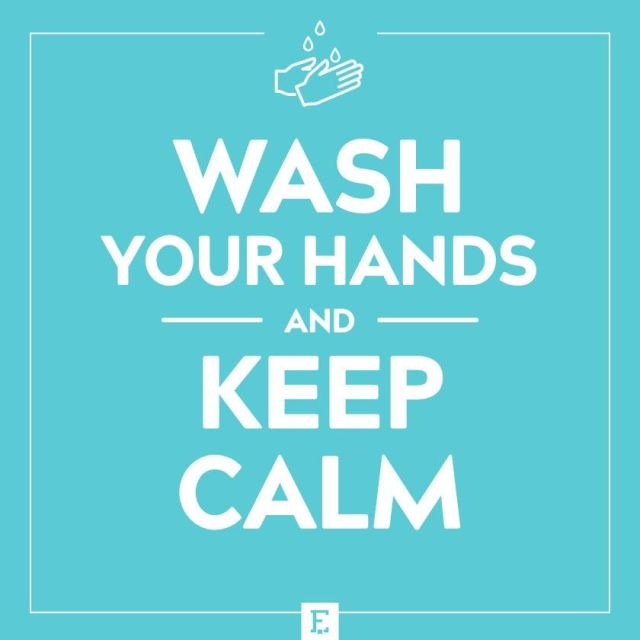 WASH
YOUR HANDS
AND
KEEP
CALM

E