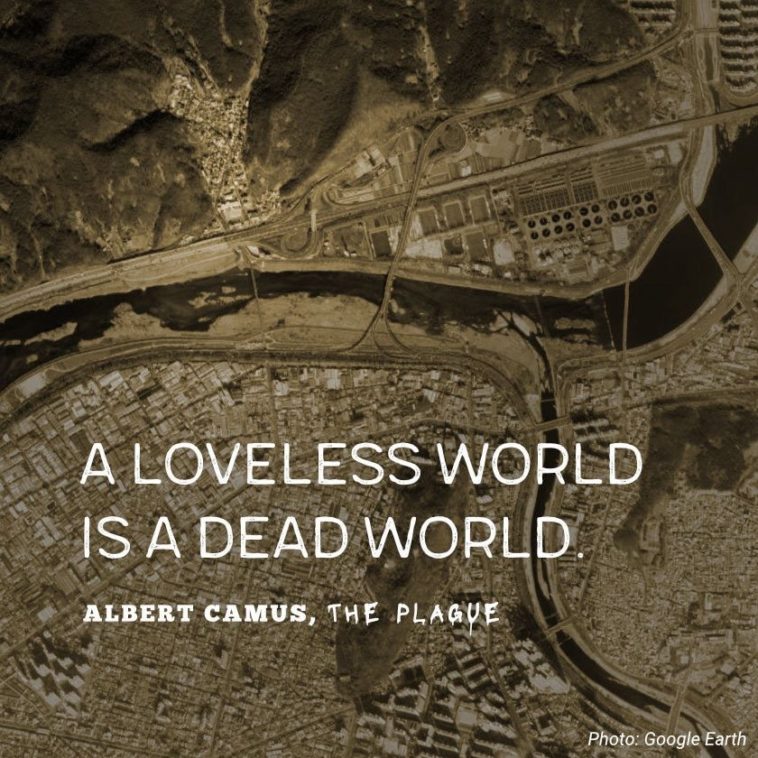 A LOVELESS WORLD IS A DEAD WORLD.

ALBERT CAMUS, THE PLAGUE

Photo: Google Earth