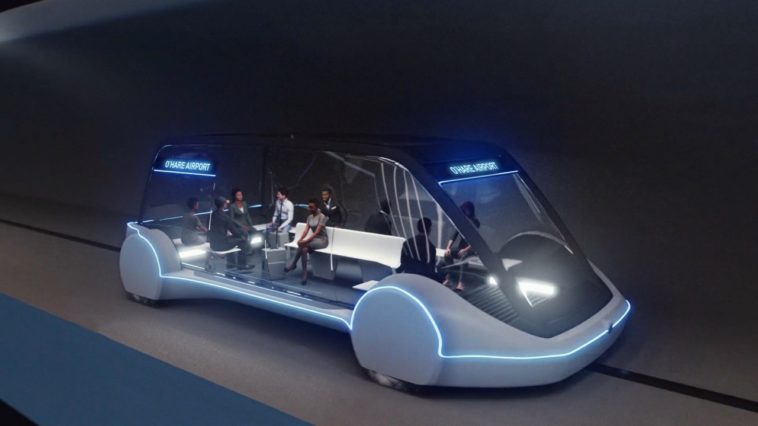 O'HARE AIRPORT
O'HARE AIRPORT